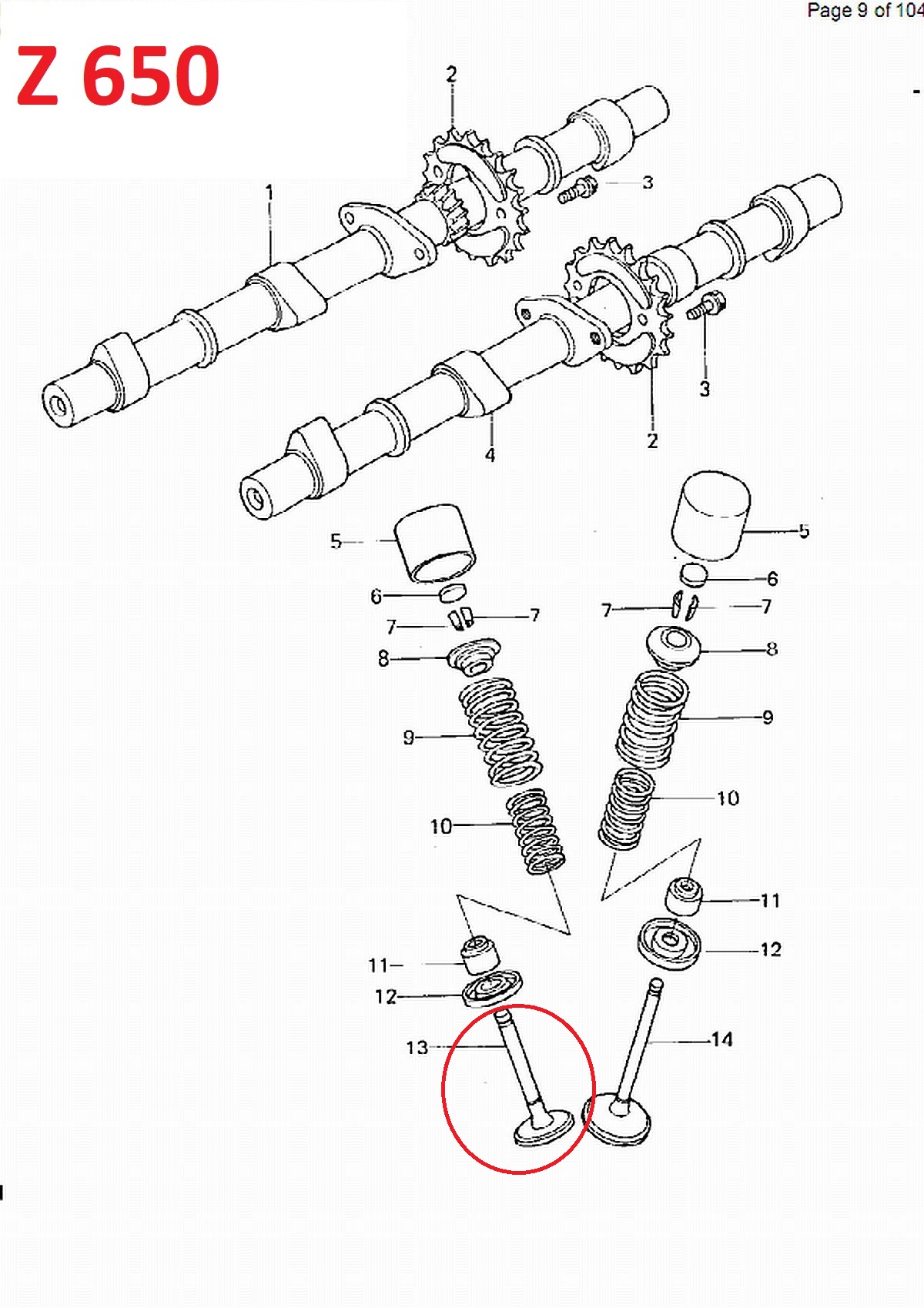 Page 9 of 104

Z 650

2
3
1
3
2
4
5
5
6
6
7
7
7
7
8
8
9
9
10
10
11
11
12
12
13
14